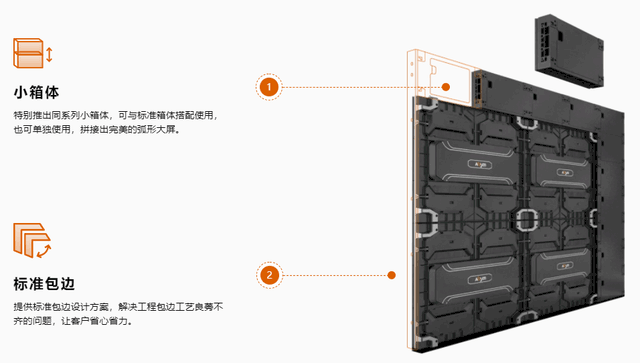 小箱体

特别推出同系列小箱体，可与标准箱体搭配使用，也可单独使用，拼接出完美的弧形大屏。

标准包边

提供标准包边设计方案，解决工程包边工艺良莠不齐的问题，让客户省心省力。

1

2