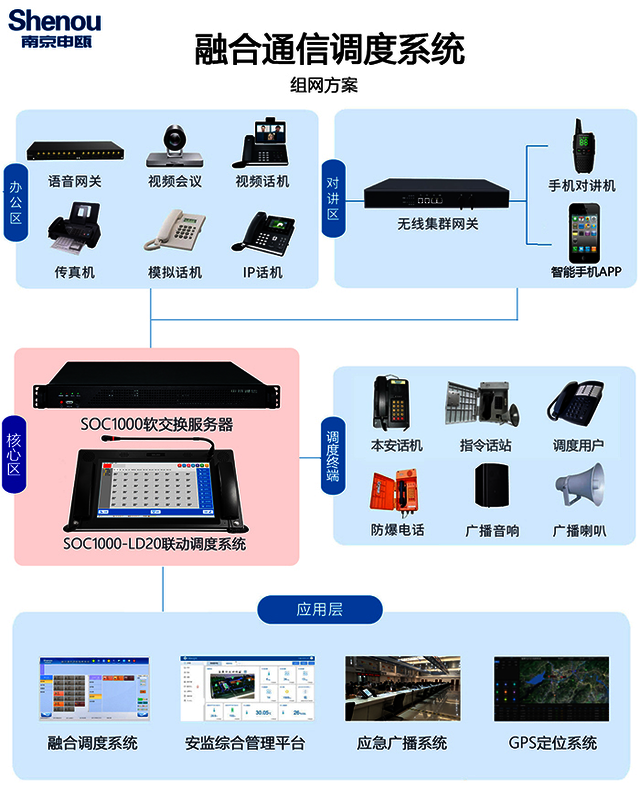 Shenou
南京申瓯

融合通信调度系统
组网方案

办公区

语音网关
视频会议
视频话机
传真机
模拟话机
IP话机

对讲区

无线集群网关
手机对讲机
智能手机APP

核心区

SOC1000软交换服务器
SOC1000-LD20联动调度系统

调度终端

本安话机
指令话站
调度用户
防爆电话
广播音响
广播喇叭

应用层

融合调度系统
安监综合管理平台
应急广播系统
GPS定位系统